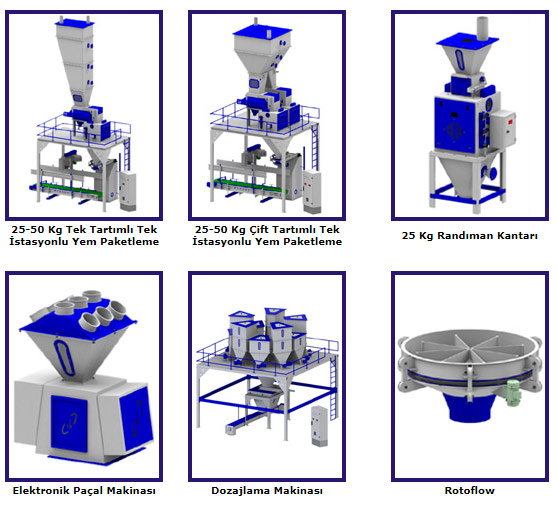 25-50 Kg Tek Tartımlı Tek İstasyonlu Yem Paketleme

25-50 Kg Çift Tartımlı Tek İstasyonlu Yem Paketleme

25 Kg Randıman Kantarı

Elektronik Paçal Makinası

Dozajlama Makinası

Rotoflow